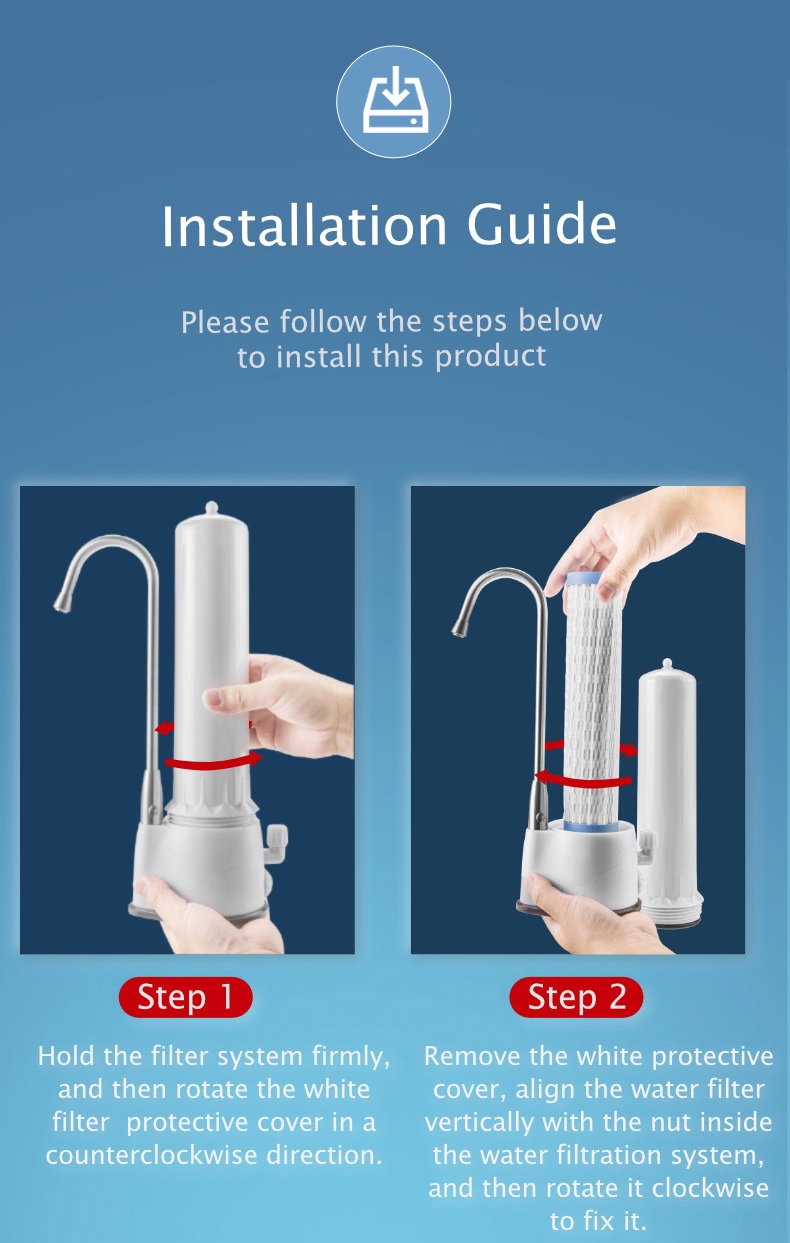 Installation Guide

Please follow the steps below to install this product

Step 1

Hold the filter system firmly, and then rotate the white filter protective cover in a counterclockwise direction.

Step 2

Remove the white protective cover, align the water filter vertically with the nut inside the water filtration system, and then rotate it clockwise to fix it.